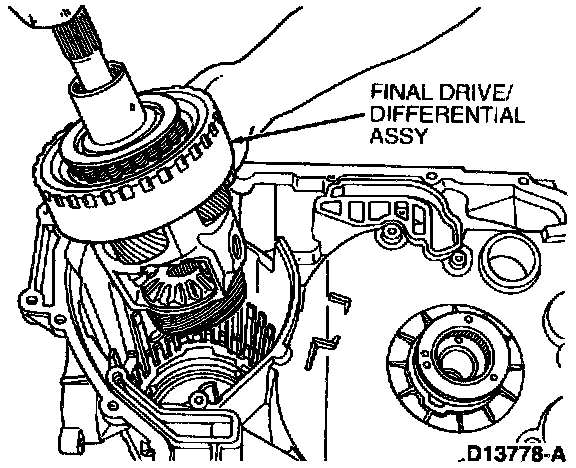 FINAL DRIVE/
DIFFERENTIAL
ASSY

D13778-A