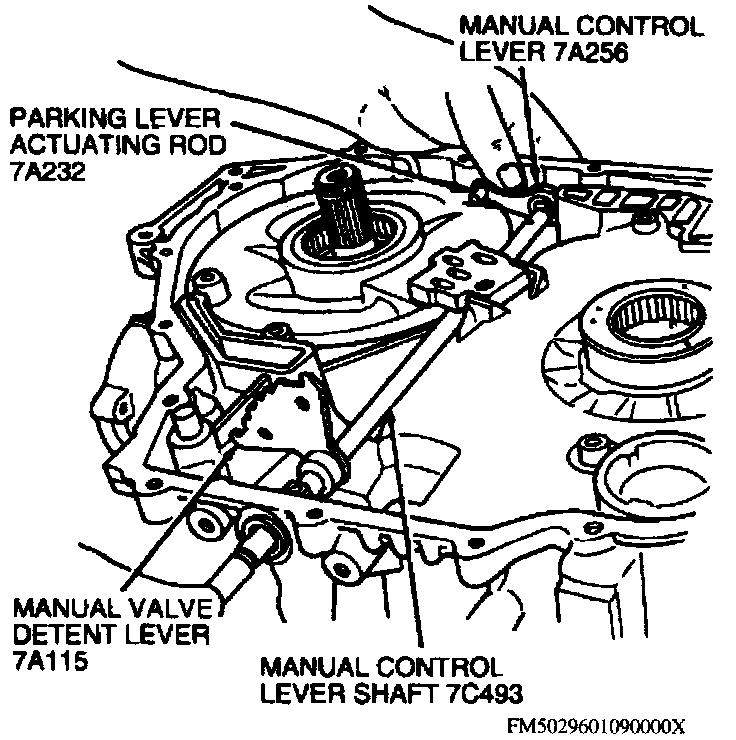 MANUAL CONTROL LEVER 7A256

PARKING LEVER ACTUATING ROD 7A232

MANUAL VALVE DETENT LEVER 7A115

MANUAL CONTROL LEVER SHAFT 7C493

FM5029601090000X