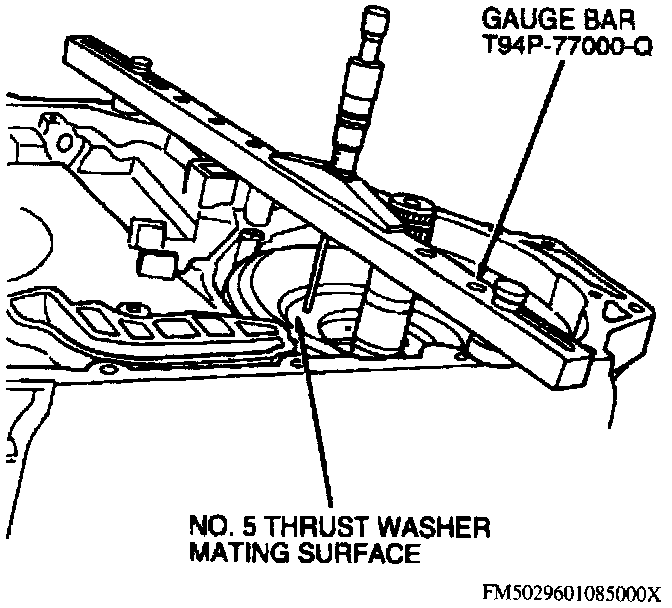 GAUGE BAR
T94P-77000-Q

NO. 5 THRUST WASHER
MATING SURFACE

FM5029601085000X