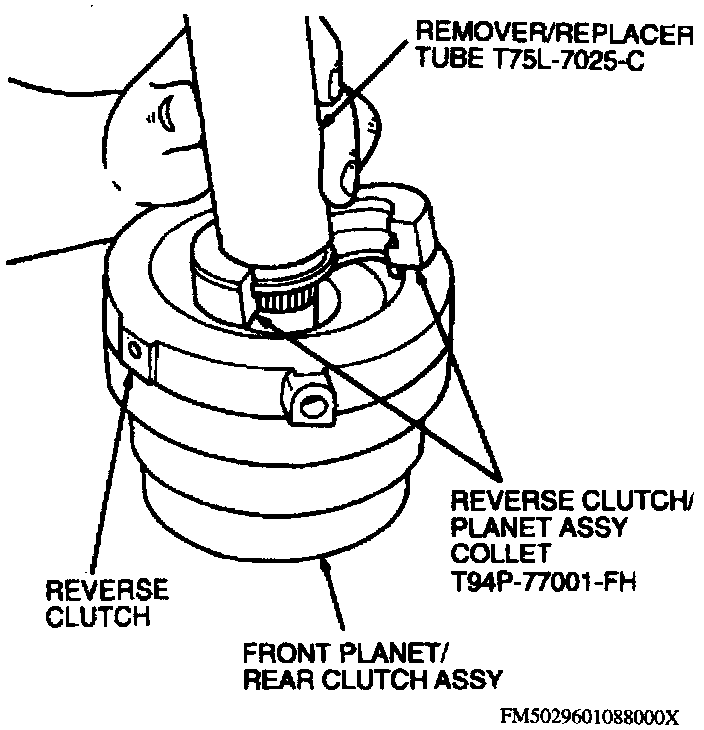 REMOVER/REPLACER TUBE T75L-7025-C

REVERSE CLUTCH/ PLANET ASSY COLLET T94P-77001-FH

REVERSE CLUTCH

FRONT PLANET/ REAR CLUTCH ASSY

FM5029601088000X