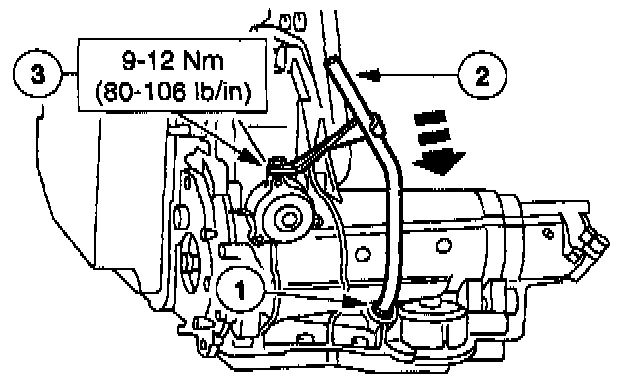 3

9-12 Nm
(80-106 lb/in)

2

1