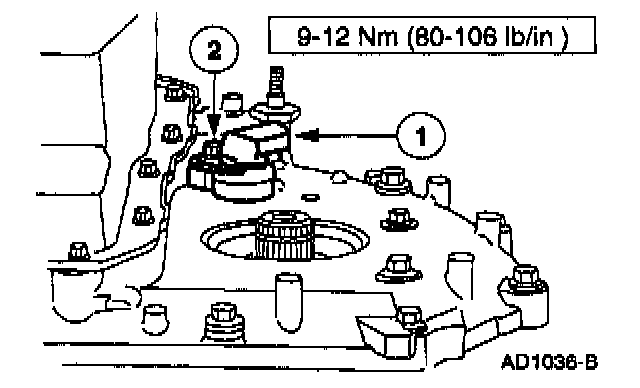 9-12 Nm (80-106 lb/in )

2

1

AD1036-B