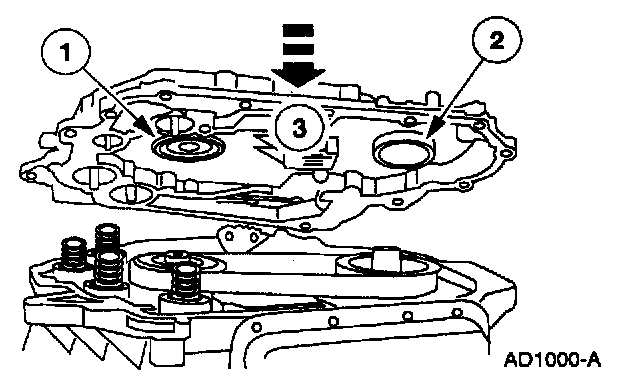 1
2
3
AD1000-A