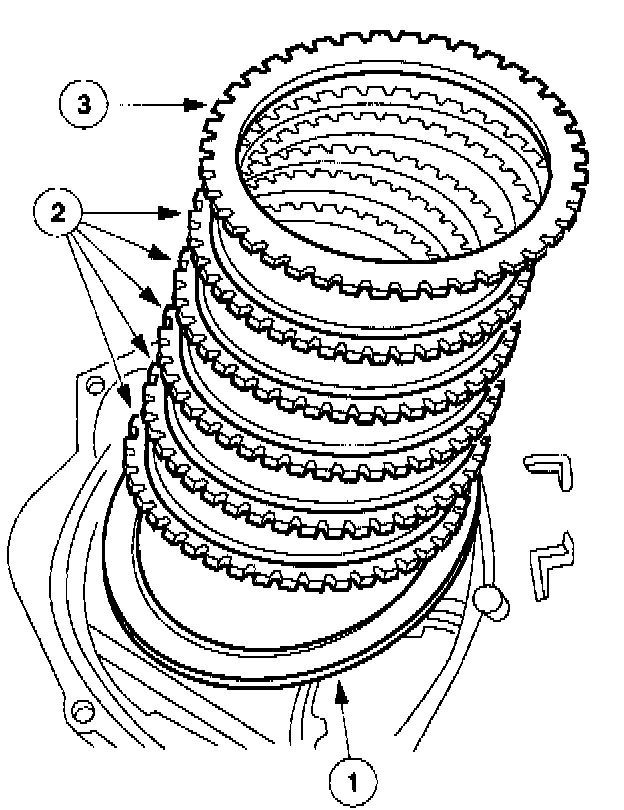 3

2

1