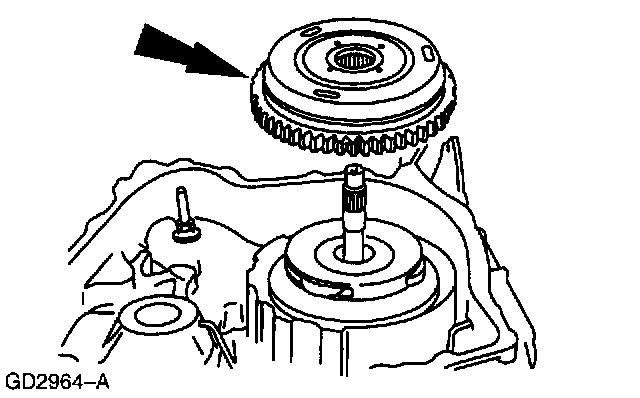 GD2964–A