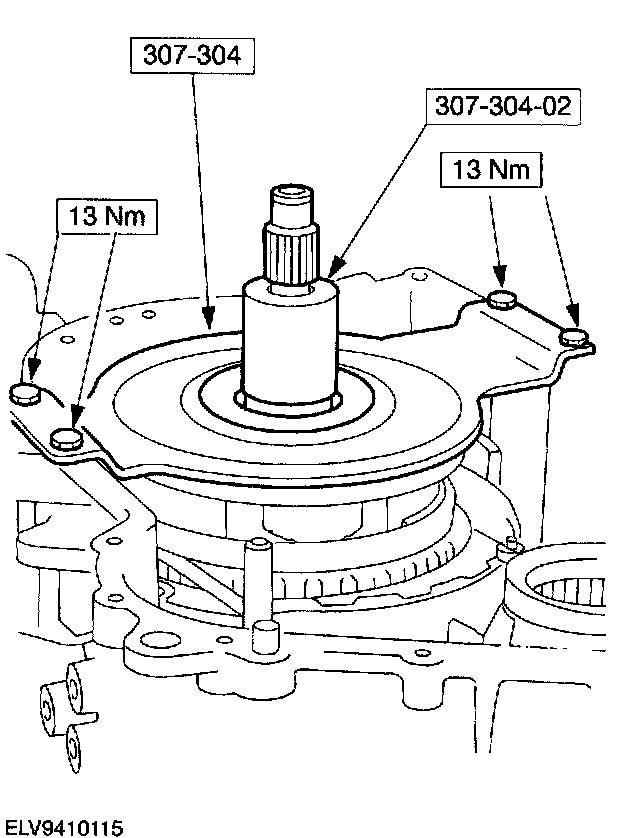 307-304

307-304-02

13 Nm

13 Nm

ELV9410115