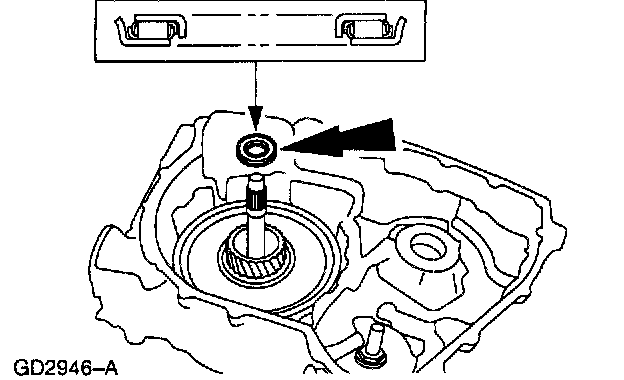 GD2946–A