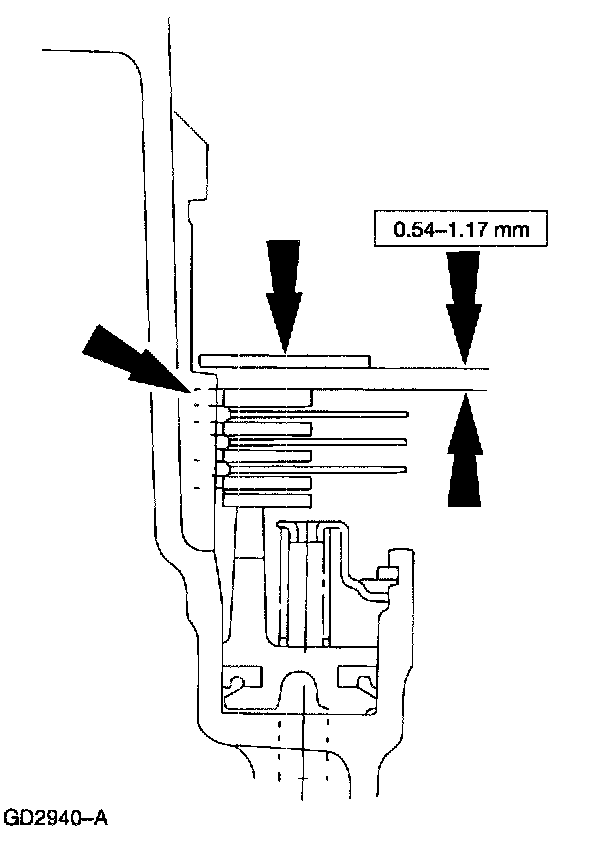 0.54–1.17 mm

GD2940–A