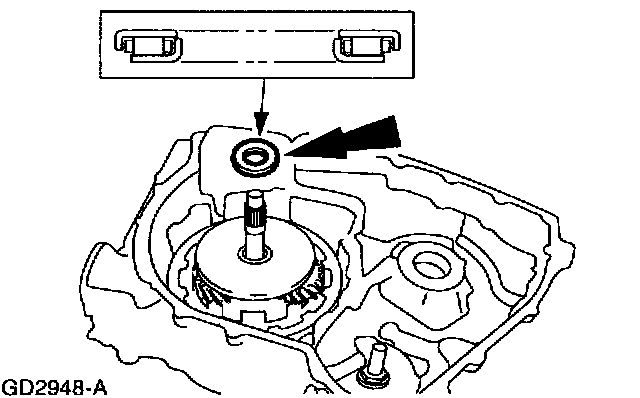 GD2948-A