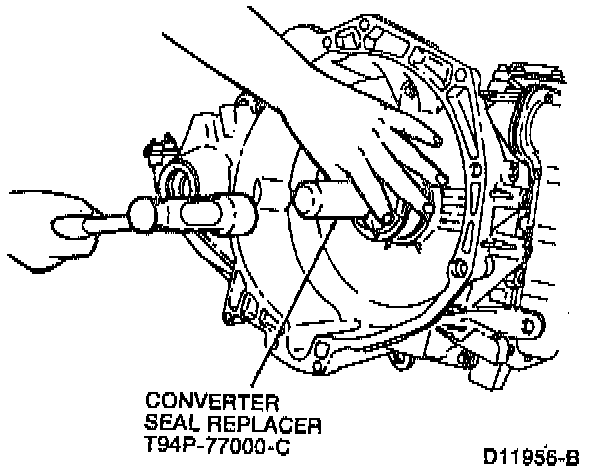 CONVERTER
SEAL REPLACER
T94P-77000-C

D11956-B