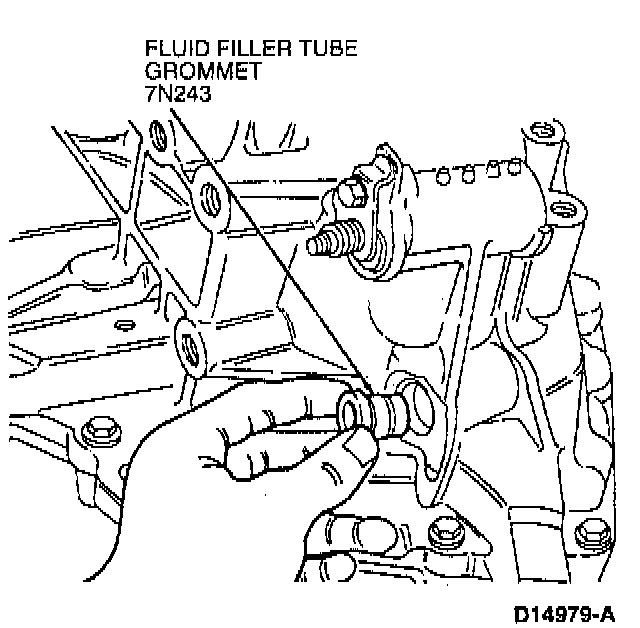 FLUID FILLER TUBE
GROMMET
7N243

D14979-A