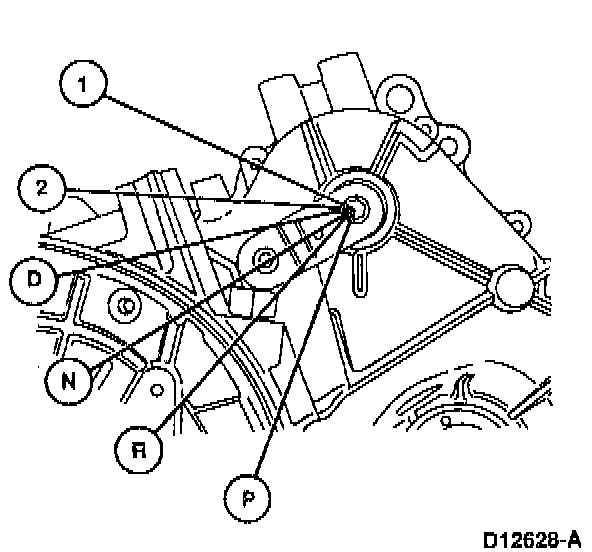 1
2
D
N
R
P
D12628-A