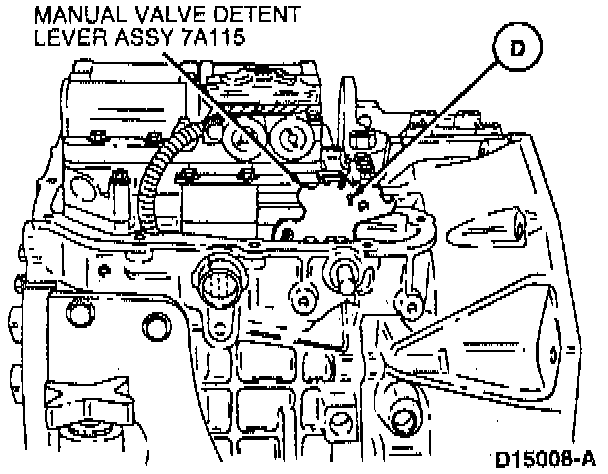 MANUAL VALVE DETENT LEVER ASSY 7A115

D

D15008-A