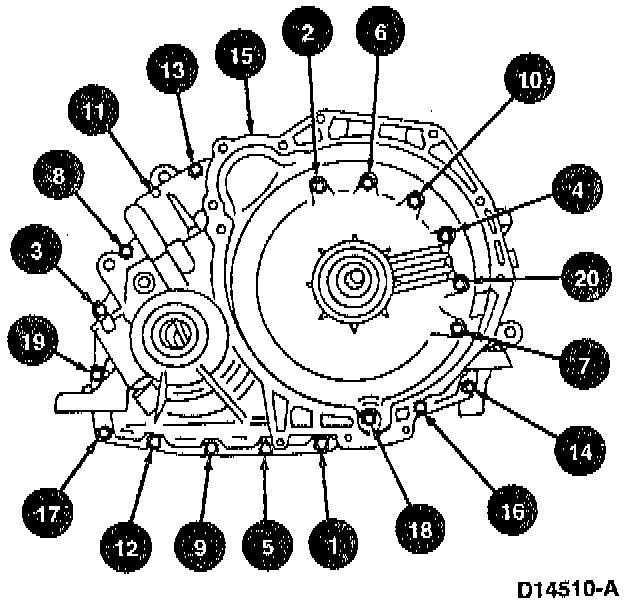 2
6
15
13
10
11
8
4
3
20
19
7
14
17
12
9
5
1
18
16
D14510-A