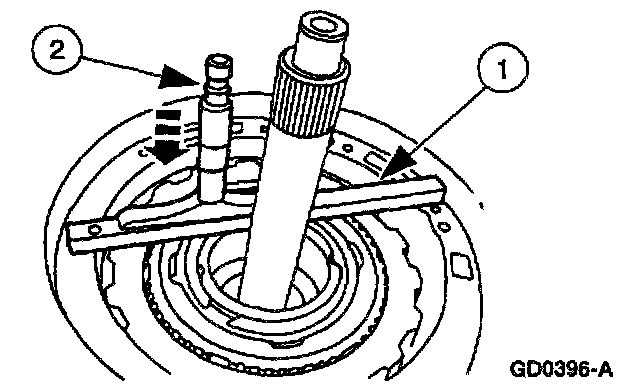 2

1

GD0396-A