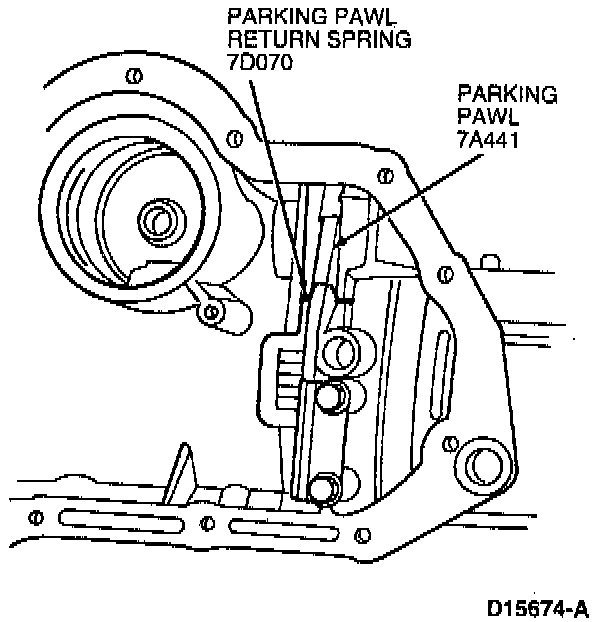 PARKING PAWL
RETURN SPRING
7D070

PARKING
PAWL
7A441

D15674-A