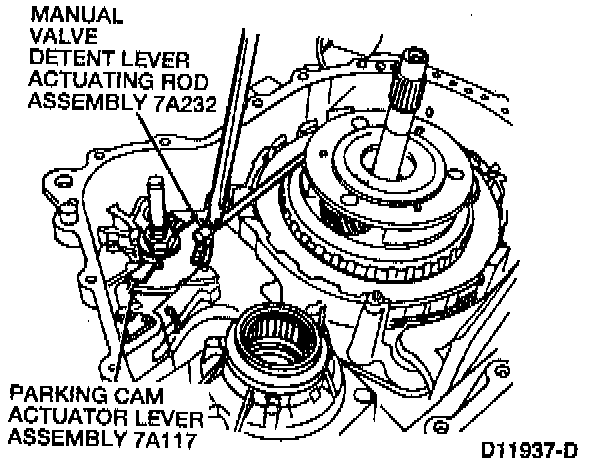 MANUAL VALVE DETENT LEVER ACTUATING ROD ASSEMBLY 7A232

PARKING CAM ACTUATOR LEVER ASSEMBLY 7A117

D11937-D