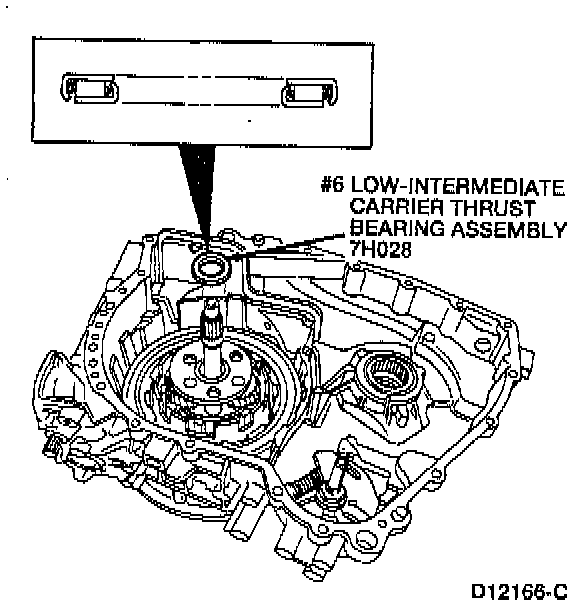 #6 LOW-INTERMEDIATE CARRIER THRUST BEARING ASSEMBLY 7H028

D12166-C