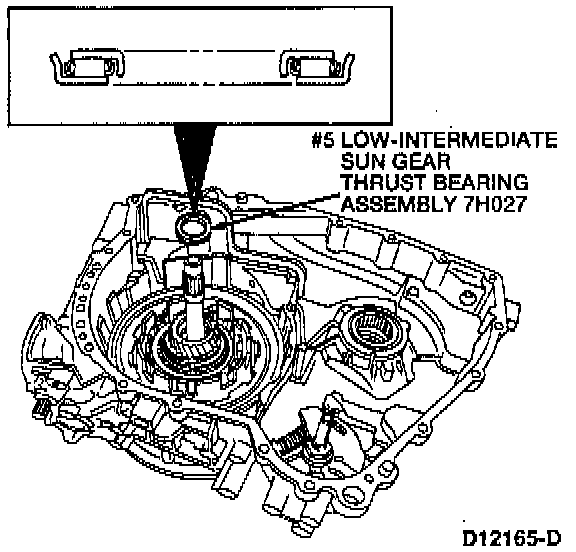 #5 LOW-INTERMEDIATE SUN GEAR THRUST BEARING ASSEMBLY 7H027

D12165-D