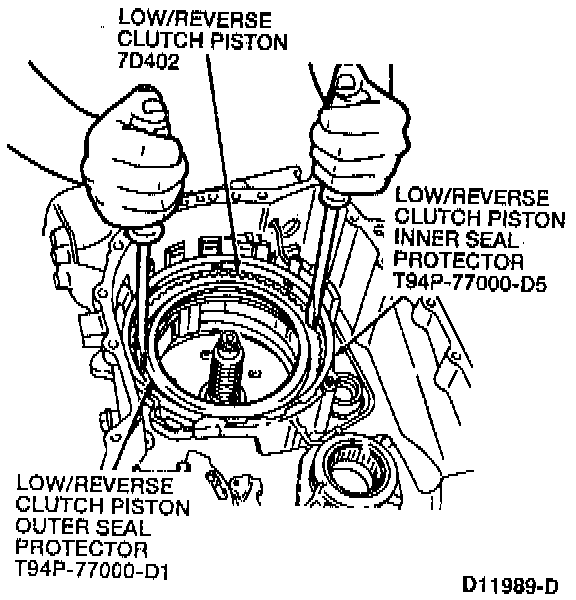 LOW/REVERSE CLUTCH PISTON 7D402

LOW/REVERSE CLUTCH PISTON INNER SEAL PROTECTOR T94P-77000-D5

LOW/REVERSE CLUTCH PISTON OUTER SEAL PROTECTOR T94P-77000-D1

D11989-D