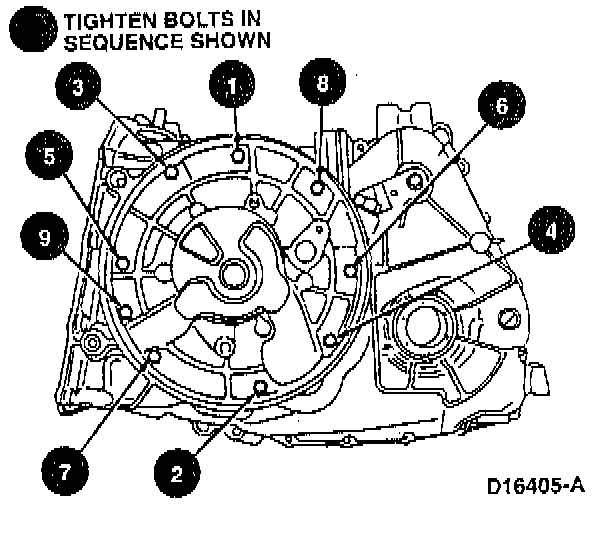 TIGHTEN BOLTS IN SEQUENCE SHOWN

3
1
8
6
5
9
4
7
2

D16405-A