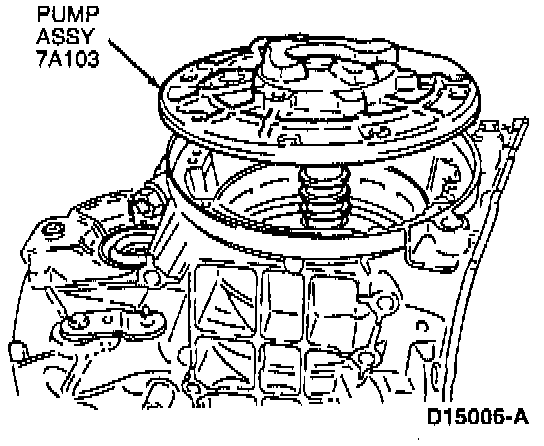 PUMP
ASSY
7A103

D15006-A