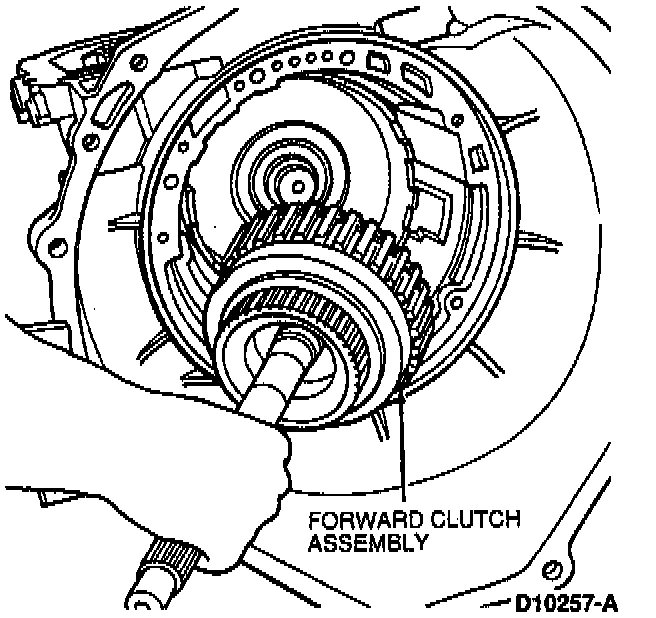 FORWARD CLUTCH ASSEMBLY

D10257-A