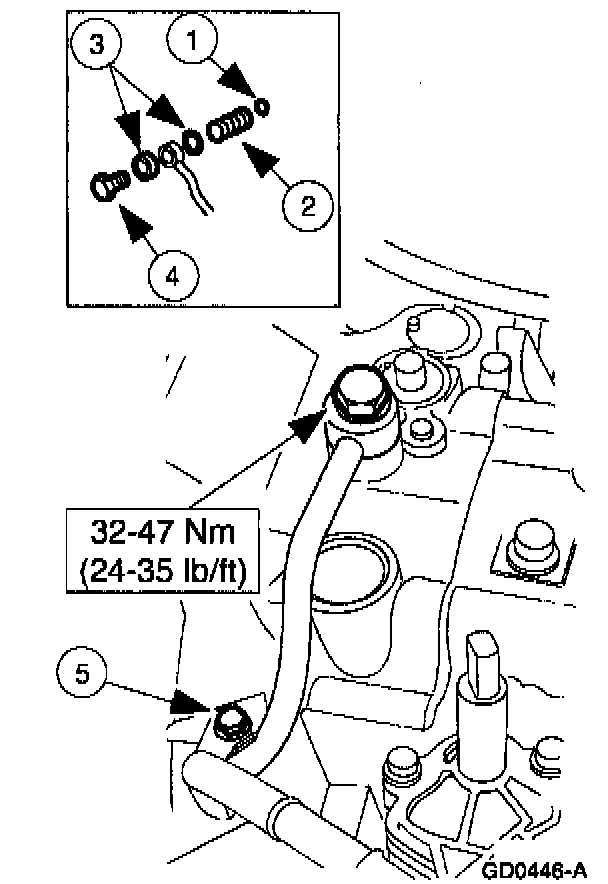 3
1
2
4
32-47 Nm
(24-35 lb/ft)
5
GD0446-A