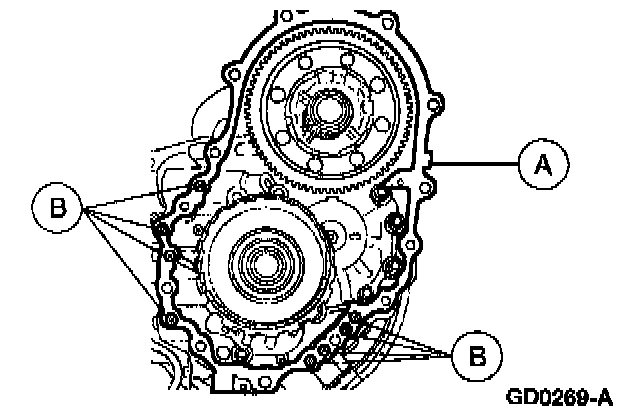 A

B

B

GD0269-A