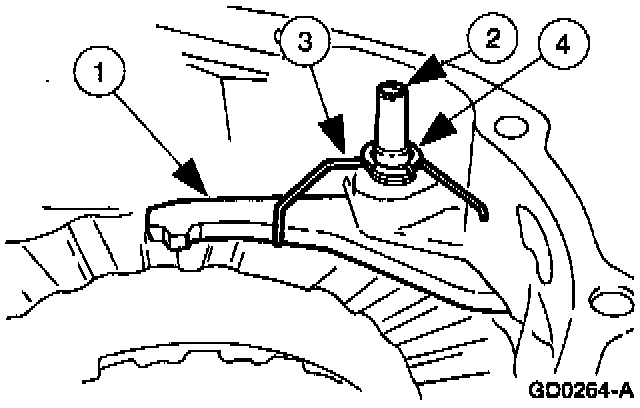 1
3
2
4
GD0264-A