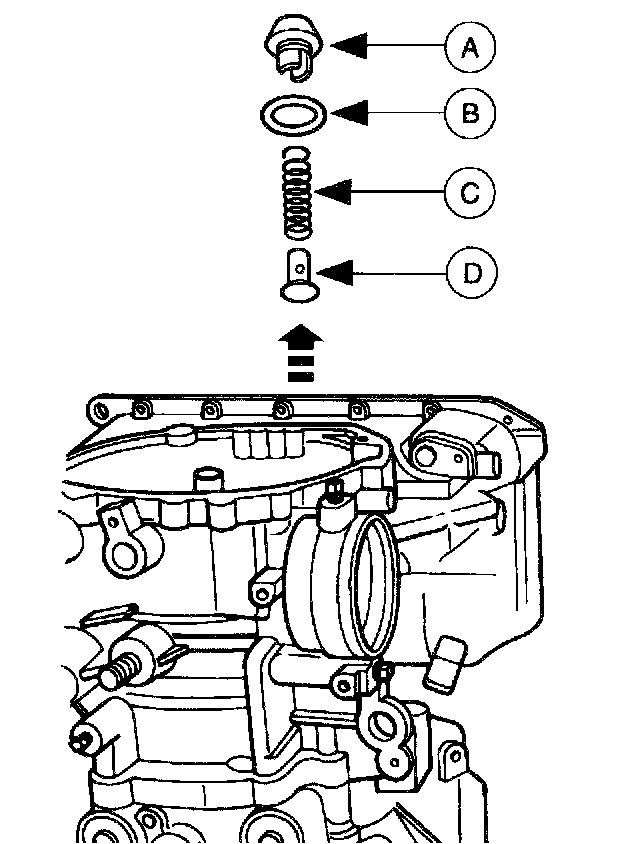 A
B
C
D