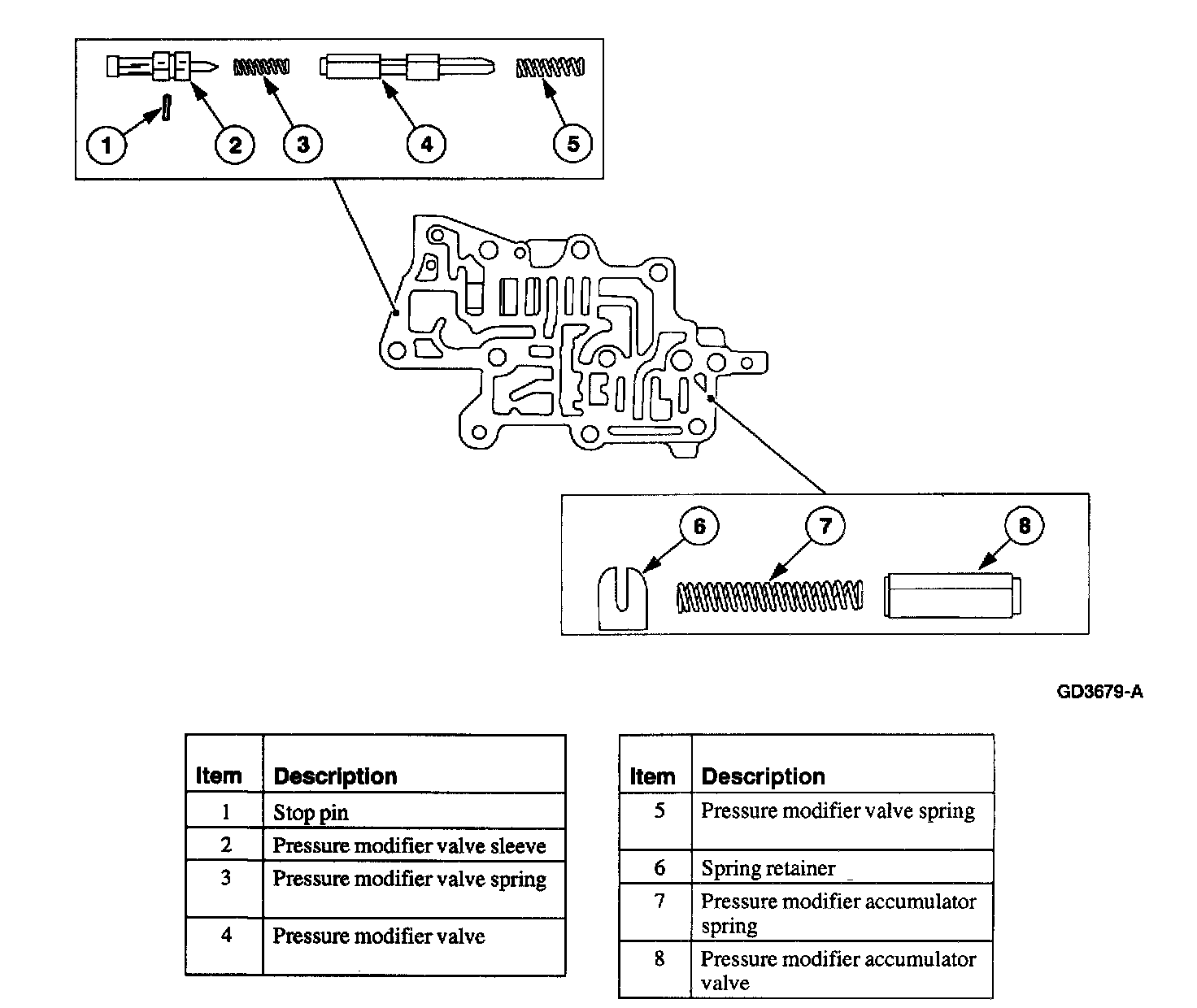 1 2 3 4 5

6 7 8

GD3679-A

| Item | Description |
|---|---|
| 1 | Stop pin |
| 2 | Pressure modifier valve sleeve |
| 3 | Pressure modifier valve spring |
| 4 | Pressure modifier valve |

| Item | Description |
|---|---|
| 5 | Pressure modifier valve spring |
| 6 | Spring retainer |
| 7 | Pressure modifier accumulator spring |
| 8 | Pressure modifier accumulator valve |