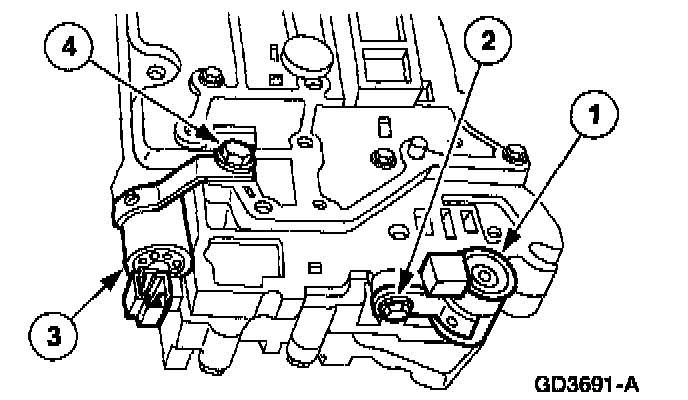 4
2
1
3
GD3691-A