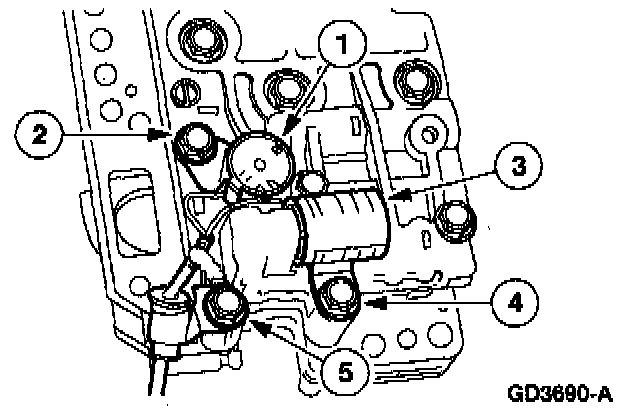 1
2
3
4
5
GD3690-A