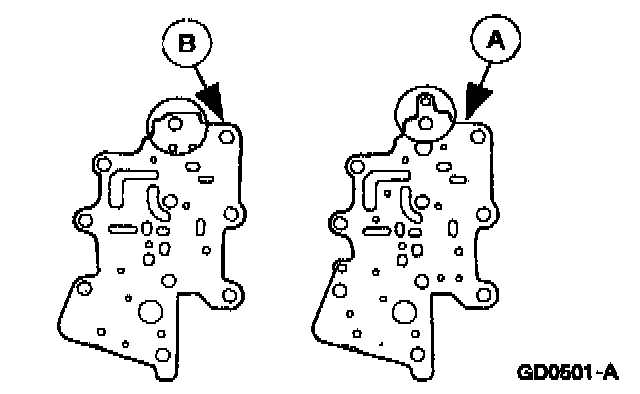 B

A

GD0501-A