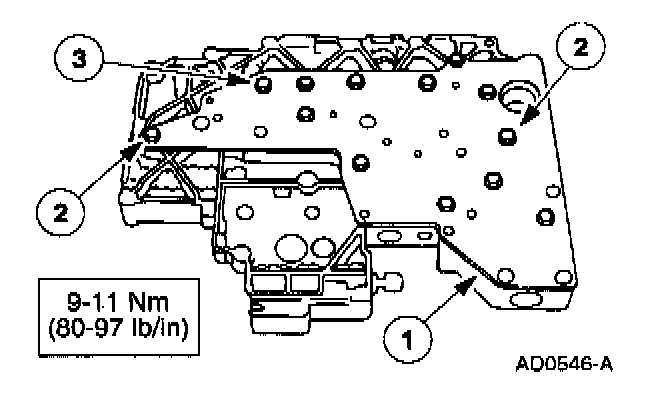 3

2

2

9-11 Nm
(80-97 lb/in)

1

AD0546-A