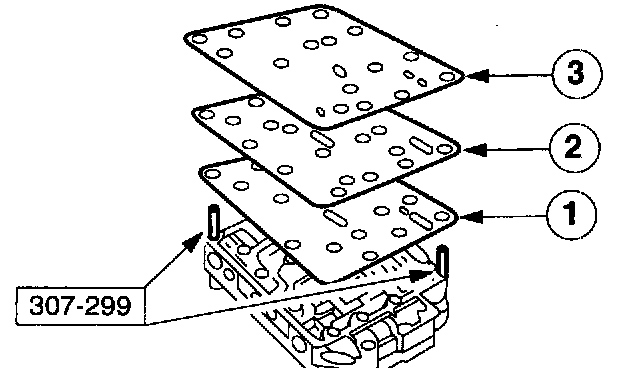 3

2

1

307-299