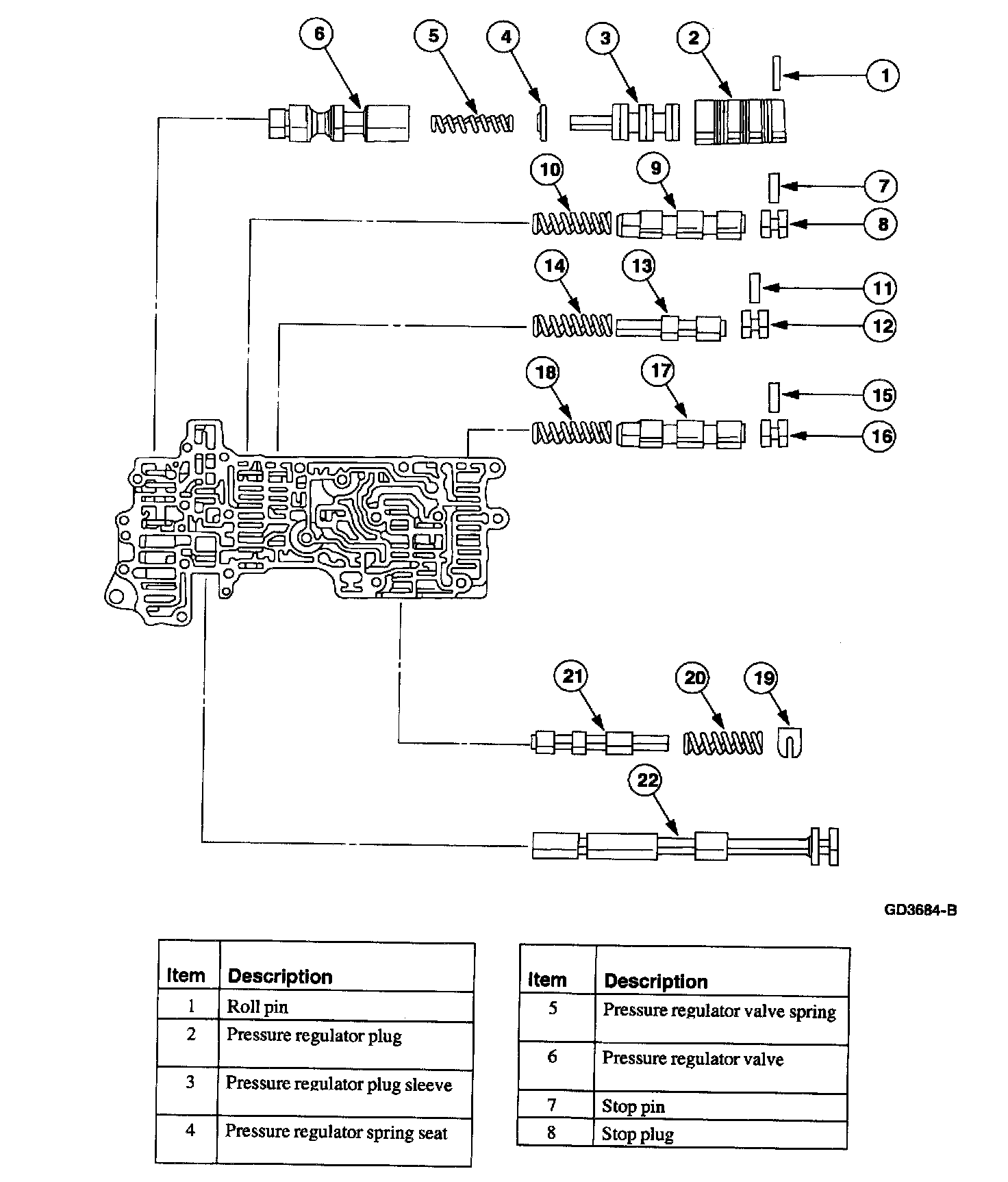 6 5 4 3 2 1

10 9 7 8

14 13 11 12

18 17 15 16

21 20 19

22

GD3684-B

| Item | Description |
|---|---|
| 1 | Roll pin |
| 2 | Pressure regulator plug |
| 3 | Pressure regulator plug sleeve |
| 4 | Pressure regulator spring seat |

| Item | Description |
|---|---|
| 5 | Pressure regulator valve spring |
| 6 | Pressure regulator valve |
| 7 | Stop pin |
| 8 | Stop plug |