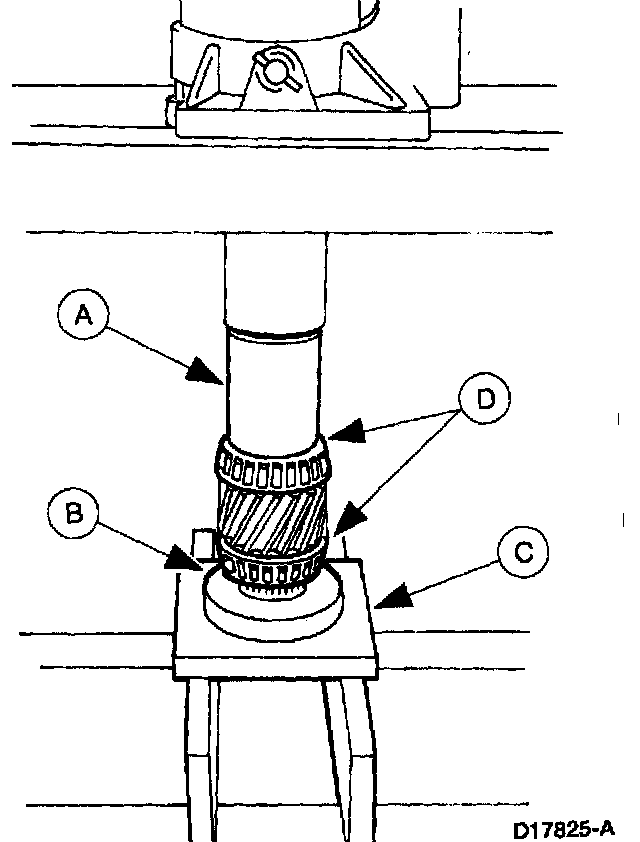 A
D
B
C
D17825-A