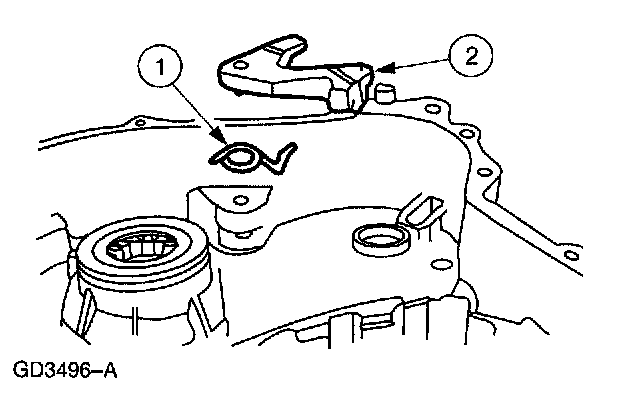 1
2
GD3496–A