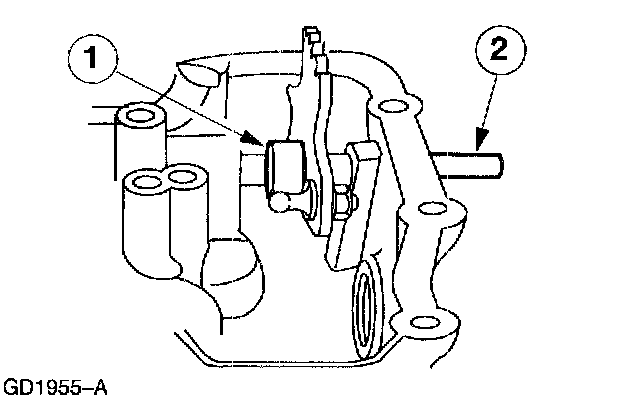 1
2
GD1955–A