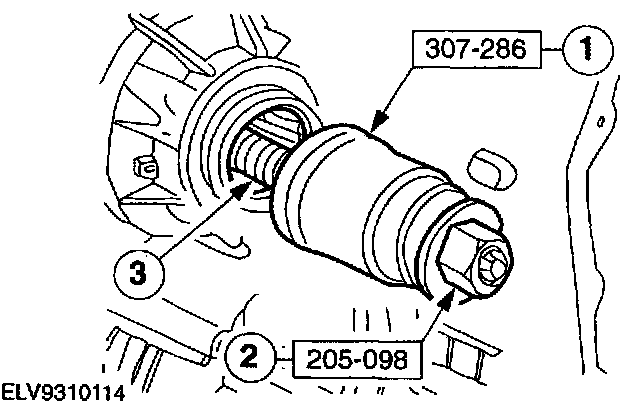 307-286
1
3
2
205-098
ELV9310114