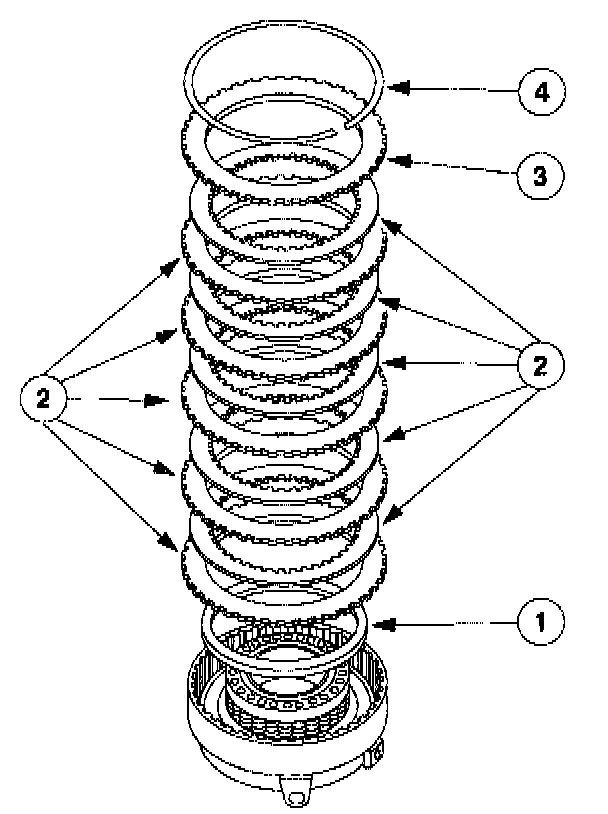 4
3
2
2
1