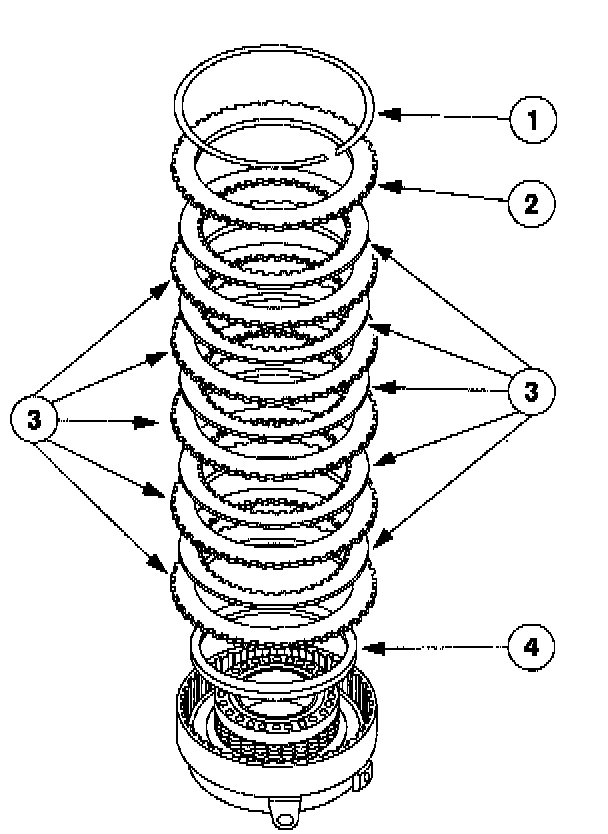 1
2
3
3
4