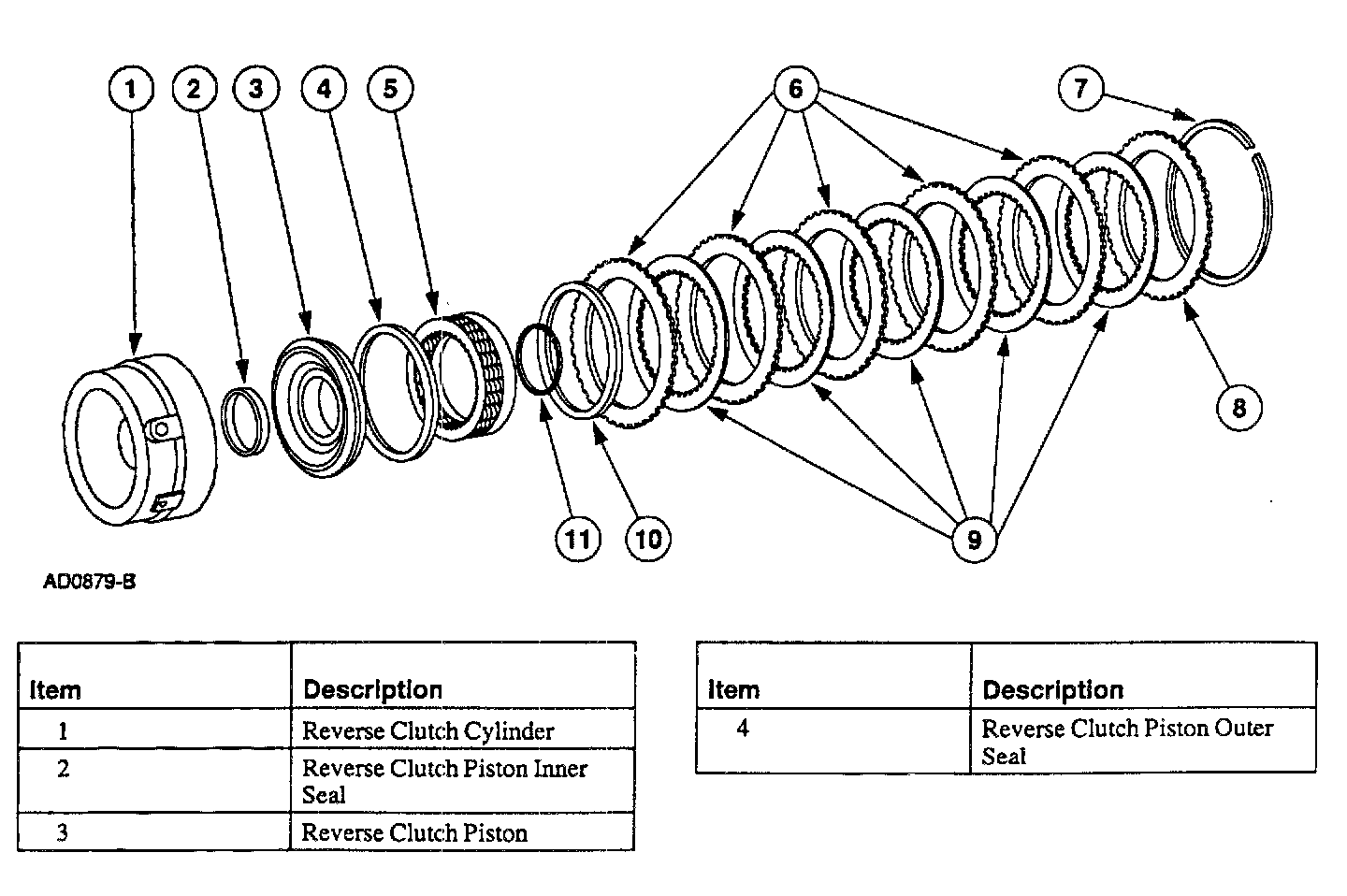 1 2 3 4 5 6 7

8

11 10 9

AD0879-B

| Item | Description |
|---|---|
| 1 | Reverse Clutch Cylinder |
| 2 | Reverse Clutch Piston Inner Seal |
| 3 | Reverse Clutch Piston |

| Item | Description |
|---|---|
| 4 | Reverse Clutch Piston Outer Seal |