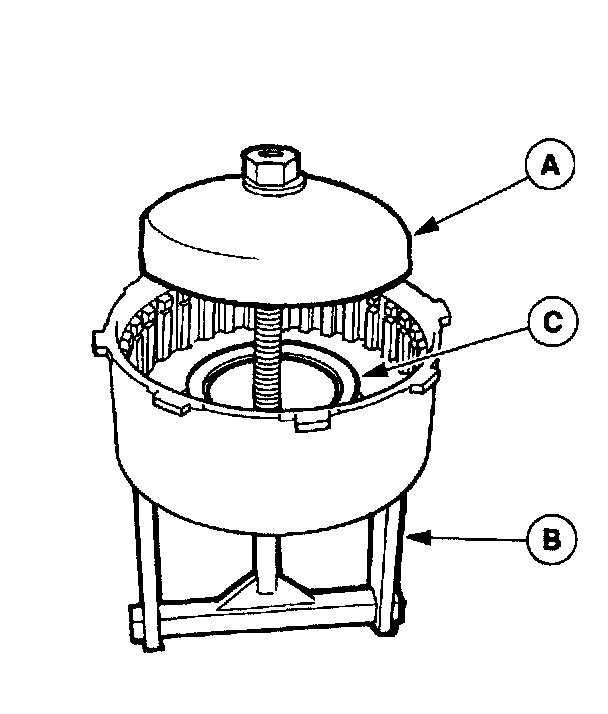 A

C

B