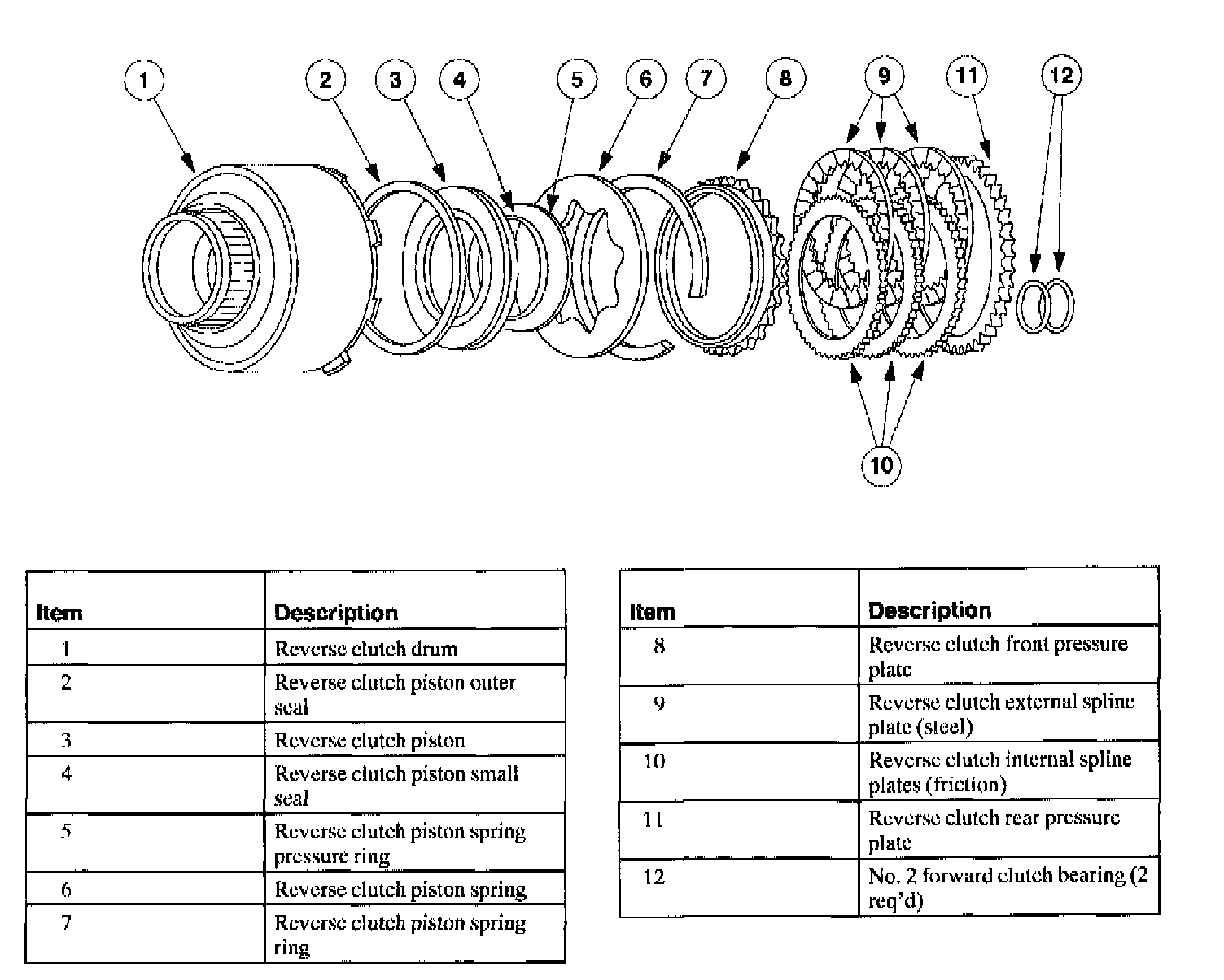 1 2 3 4 5 6 7 8 9 11 12

10

| Item | Description |
|---|---|
| 1 | Reverse clutch drum |
| 2 | Reverse clutch piston outer seal |
| 3 | Reverse clutch piston |
| 4 | Reverse clutch piston small seal |
| 5 | Reverse clutch piston spring pressure ring |
| 6 | Reverse clutch piston spring |
| 7 | Reverse clutch piston spring ring |

| Item | Description |
|---|---|
| 8 | Reverse clutch front pressure plate |
| 9 | Reverse clutch external spline plate (steel) |
| 10 | Reverse clutch internal spline plates (friction) |
| 11 | Reverse clutch rear pressure plate |
| 12 | No. 2 forward clutch bearing (2 req'd) |