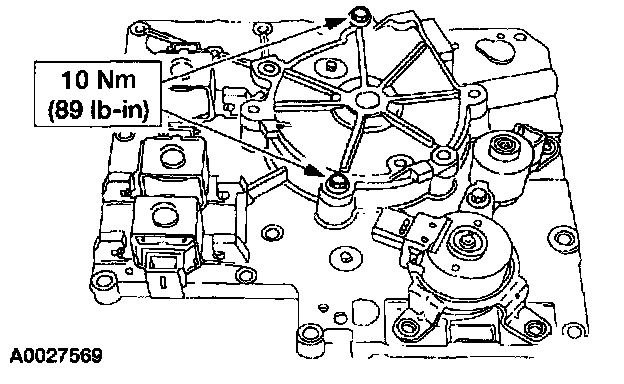 10 Nm
(89 lb-in)

A0027569