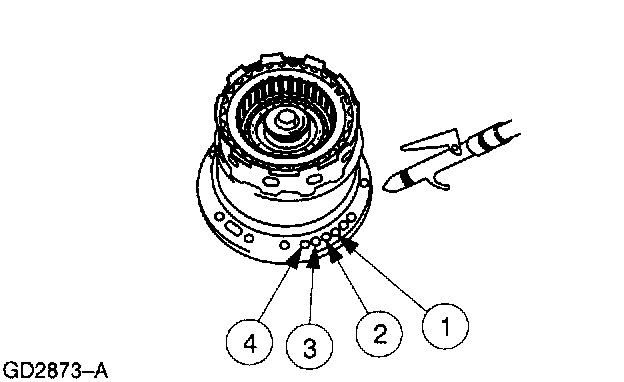 4
3
2
1
GD2873–A