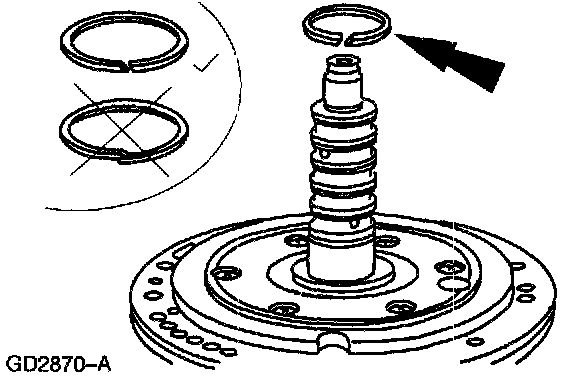 GD2870–A